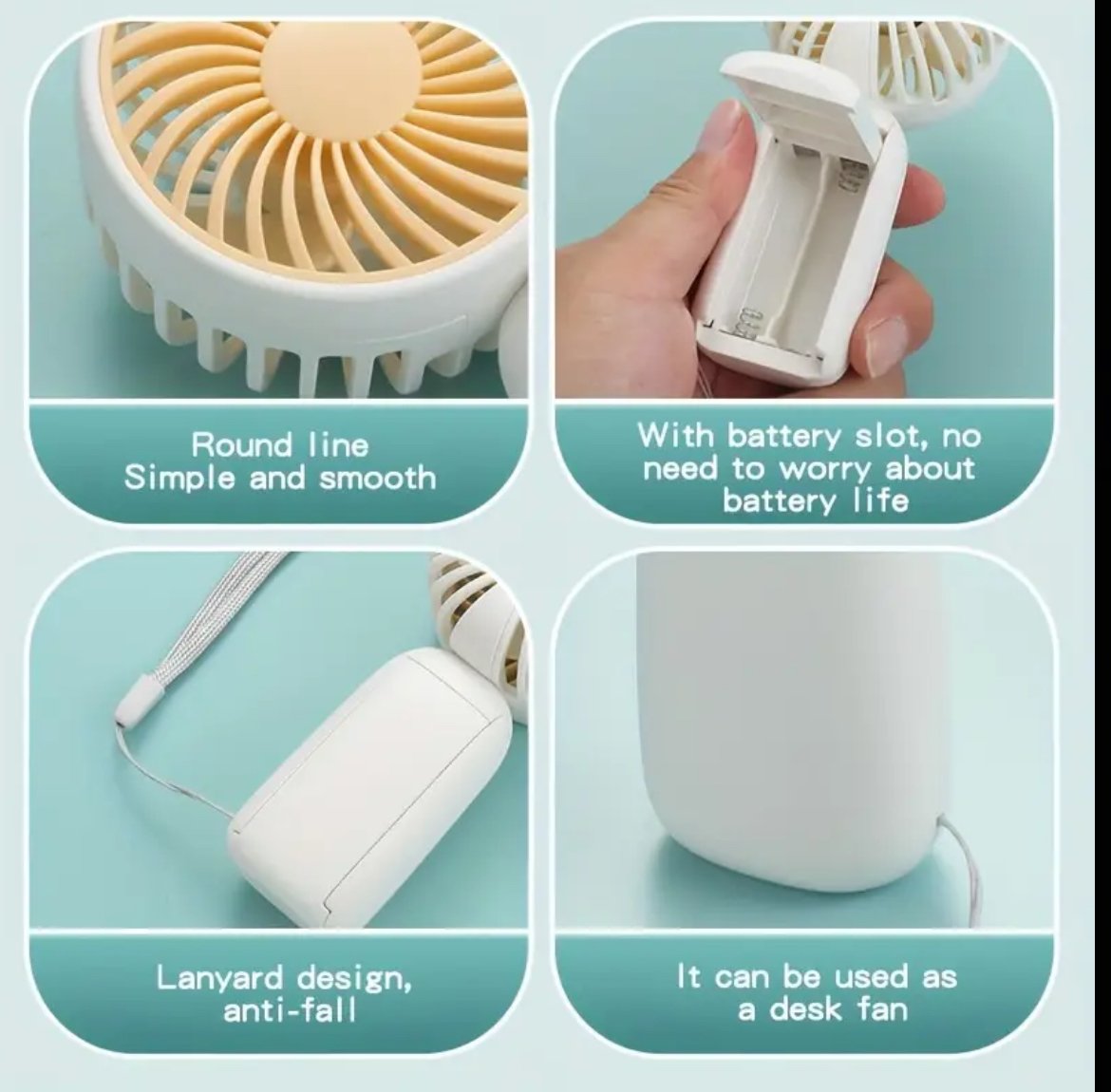 Round line
Simple and smooth

With battery slot, no need to worry about battery life

Lanyard design, anti-fall

It can be used as a desk fan